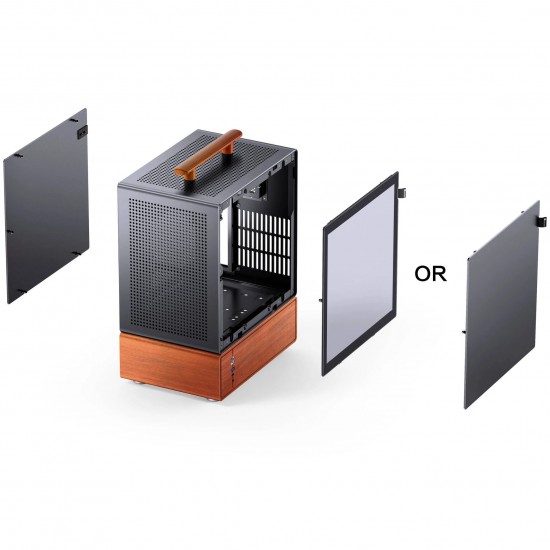 OR